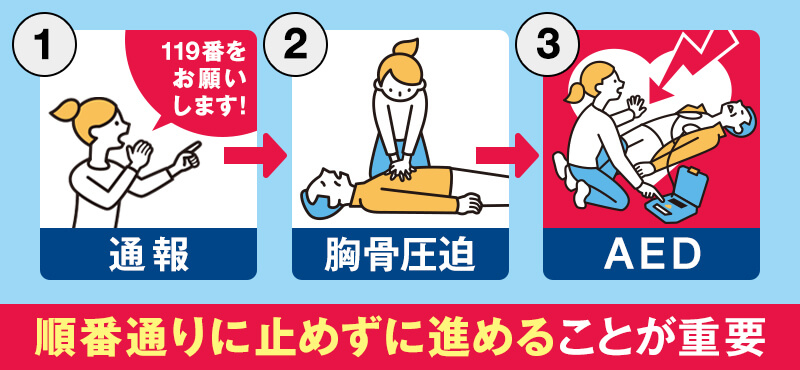 1

119番をお願いします!

通報

2

胸骨圧迫

3

AED

順番通りに止めずに進めることが重要